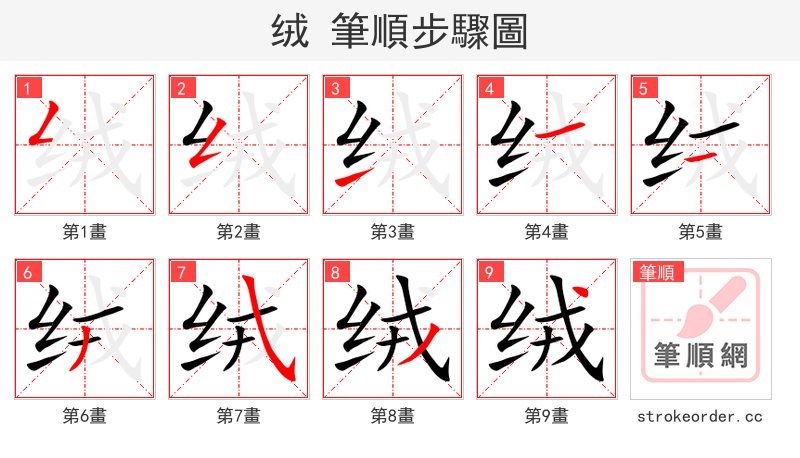 绒 筆順步驟圖

1
第1畫
2
第2畫
3
第3畫
4
第4畫
5
第5畫
6
第6畫
7
第7畫
8
第8畫
9
第9畫

筆順
筆順網
strokeorder.cc