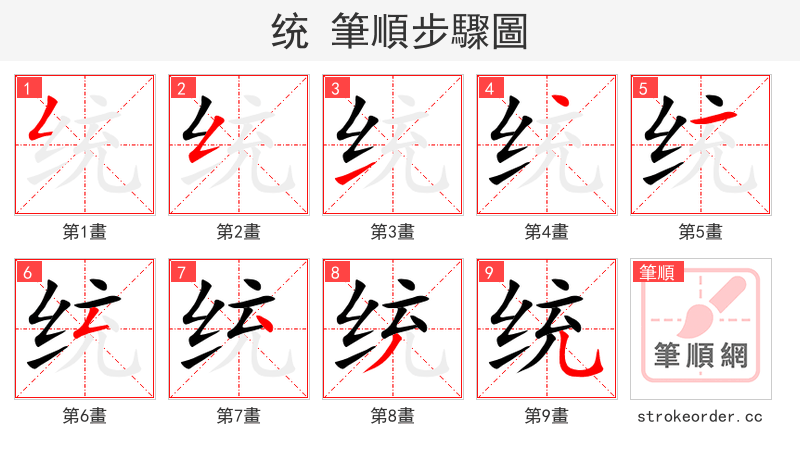 统 筆順步驟圖

1
第1畫

2
第2畫

3
第3畫

4
第4畫

5
第5畫

6
第6畫

7
第7畫

8
第8畫

9
第9畫

筆順
筆順網
strokeorder.cc