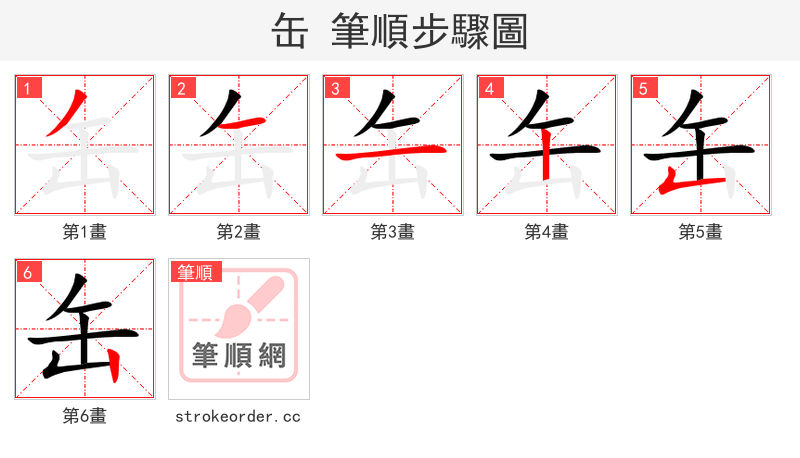 缶 筆順步驟圖

1
第1畫

2
第2畫

3
第3畫

4
第4畫

5
第5畫

6
第6畫

筆順
筆順網
strokeorder.cc