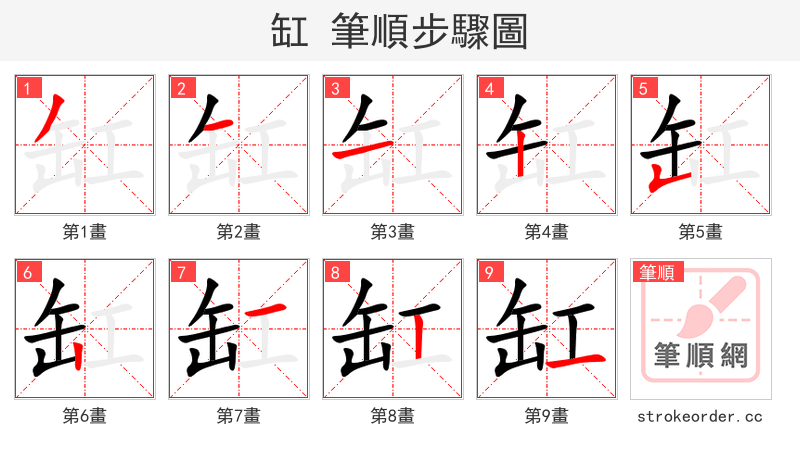 缸 筆順步驟圖

1
第1畫

2
第2畫

3
第3畫

4
第4畫

5
第5畫

6
第6畫

7
第7畫

8
第8畫

9
第9畫

筆順
筆順網

strokeorder.cc