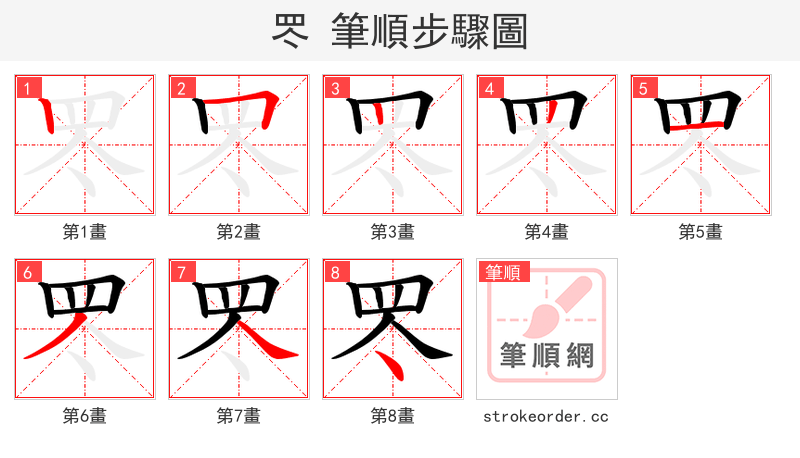 罖 筆順步驟圖

1
第1畫

2
第2畫

3
第3畫

4
第4畫

5
第5畫

6
第6畫

7
第7畫

8
第8畫

筆順
筆順網
strokeorder.cc