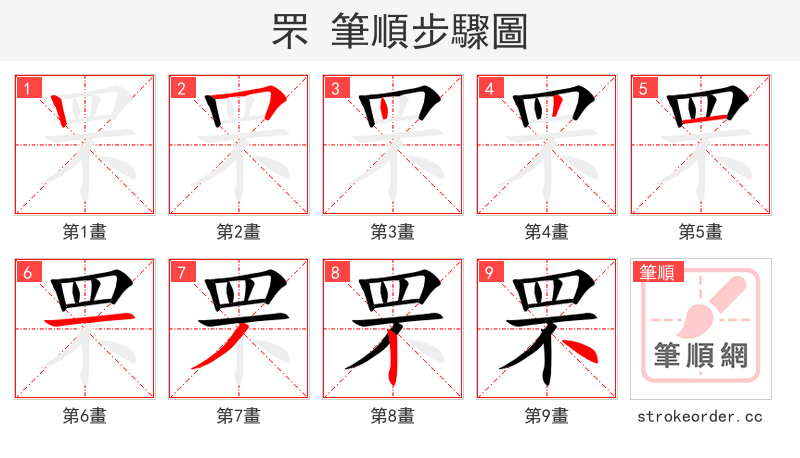 罘 筆順步驟圖

1
罘
第1畫

2
罘
第2畫

3
罘
第3畫

4
罘
第4畫

5
罘
第5畫

6
罘
第6畫

7
罘
第7畫

8
罘
第8畫

9
罘
第9畫

筆順
筆順網
strokeorder.cc