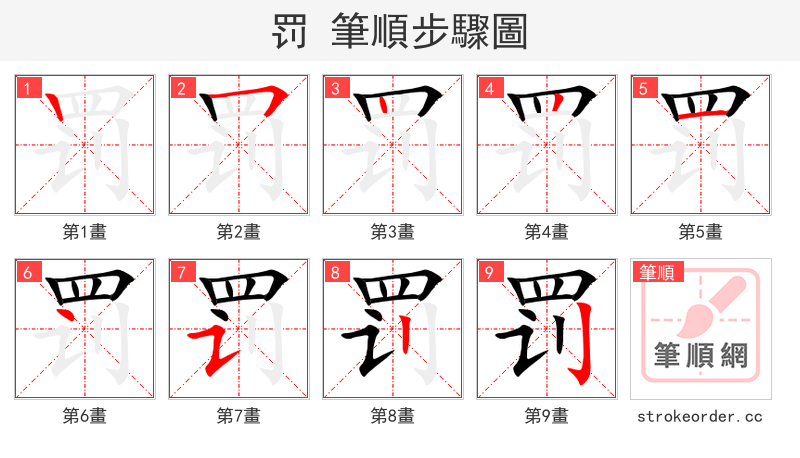 罚 筆順步驟圖

1
第1畫

2
第2畫

3
第3畫

4
第4畫

5
第5畫

6
第6畫

7
第7畫

8
第8畫

9
第9畫

筆順
筆順網
strokeorder.cc