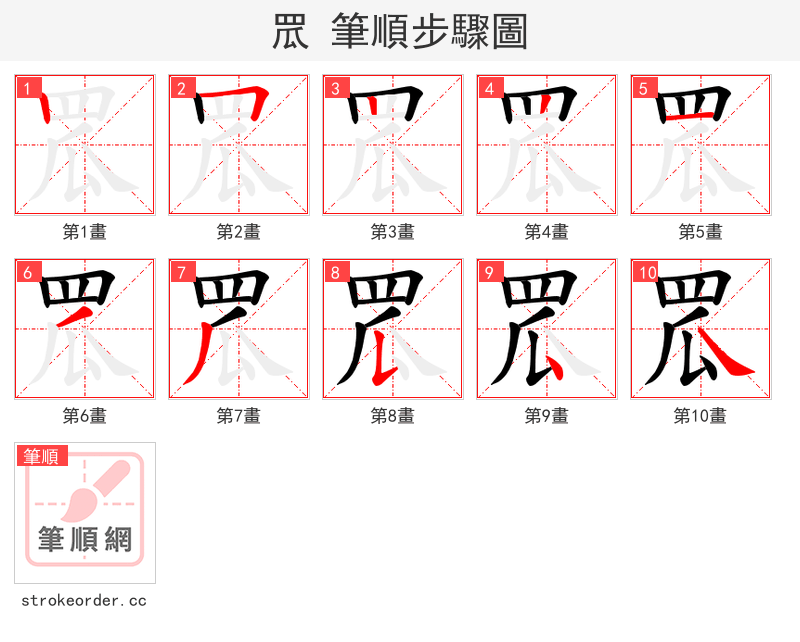 罛 筆順步驟圖

1
第1畫

2
第2畫

3
第3畫

4
第4畫

5
第5畫

6
第6畫

7
第7畫

8
第8畫

9
第9畫

10
第10畫

筆順
筆順網

strokeorder.cc