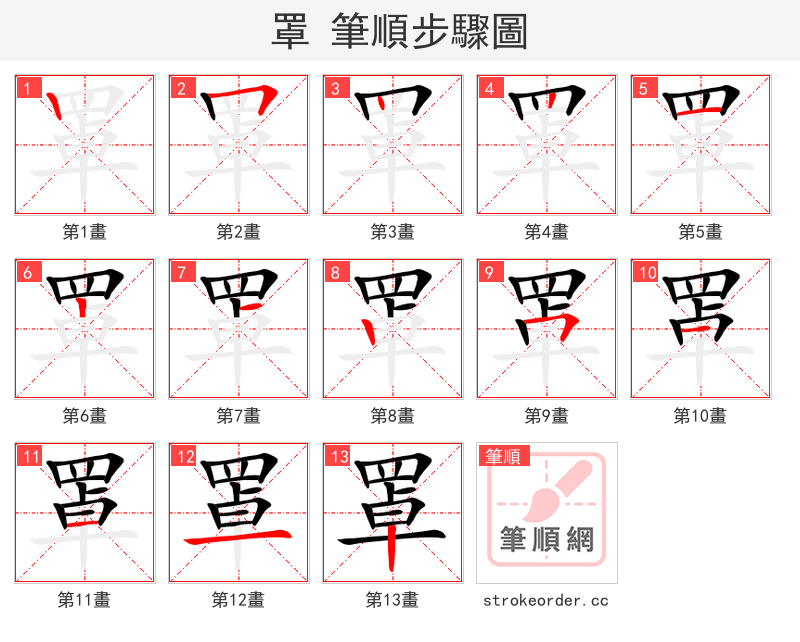 罩 筆順步驟圖

1
第1畫

2
第2畫

3
第3畫

4
第4畫

5
第5畫

6
第6畫

7
第7畫

8
第8畫

9
第9畫

10
第10畫

11
第11畫

12
第12畫

13
第13畫

筆順
筆順網
strokeorder.cc