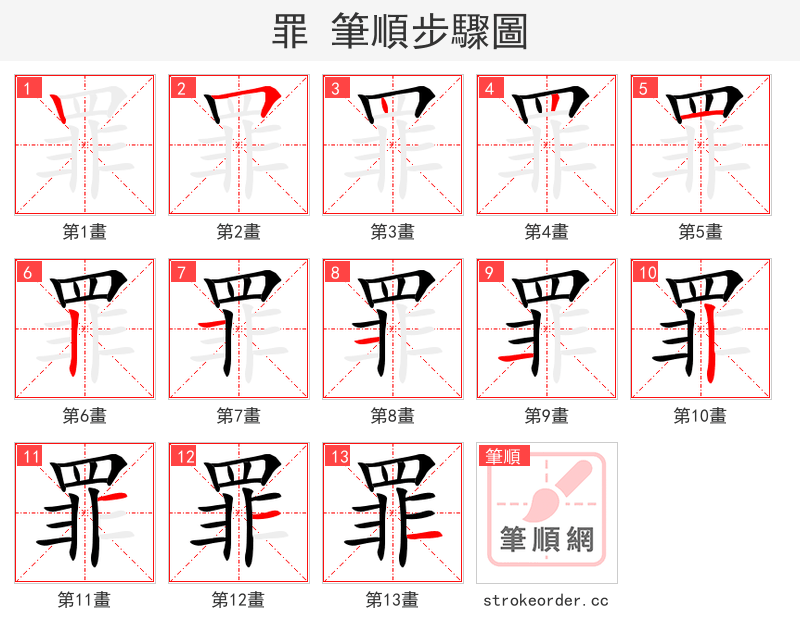 罪 筆順步驟圖

1
罪
第1畫

2
罪
第2畫

3
罪
第3畫

4
罪
第4畫

5
罪
第5畫

6
罪
第6畫

7
罪
第7畫

8
罪
第8畫

9
罪
第9畫

10
罪
第10畫

11
罪
第11畫

12
罪
第12畫

13
罪
第13畫

筆順
筆順網
strokeorder.cc