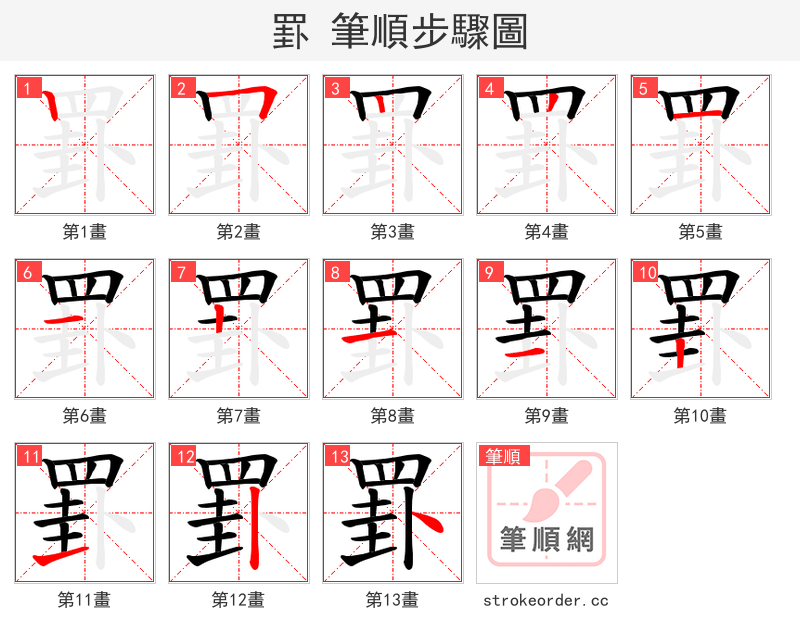 罫 筆順步驟圖

1
第1畫

2
第2畫

3
第3畫

4
第4畫

5
第5畫

6
第6畫

7
第7畫

8
第8畫

9
第9畫

10
第10畫

11
第11畫

12
第12畫

13
第13畫

筆順
筆順網
strokeorder.cc