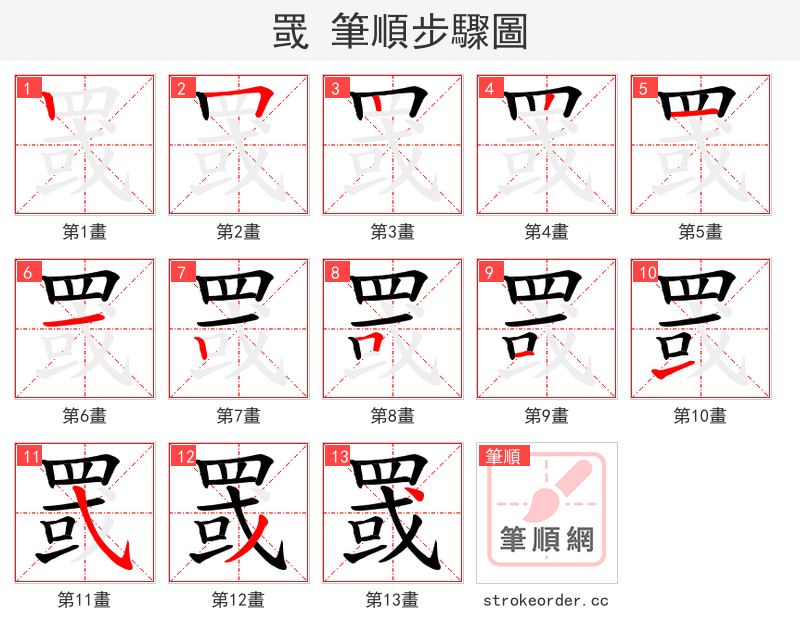 罭 筆順步驟圖

1
第1畫

2
第2畫

3
第3畫

4
第4畫

5
第5畫

6
第6畫

7
第7畫

8
第8畫

9
第9畫

10
第10畫

11
第11畫

12
第12畫

13
第13畫

筆順
筆順網
strokeorder.cc