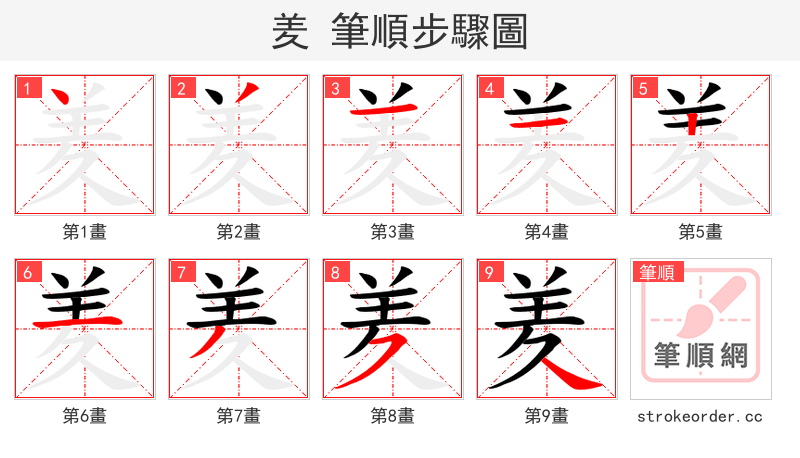 羑 筆順步驟圖

1
第1畫

2
第2畫

3
第3畫

4
第4畫

5
第5畫

6
第6畫

7
第7畫

8
第8畫

9
第9畫

筆順
筆順網
strokeorder.cc