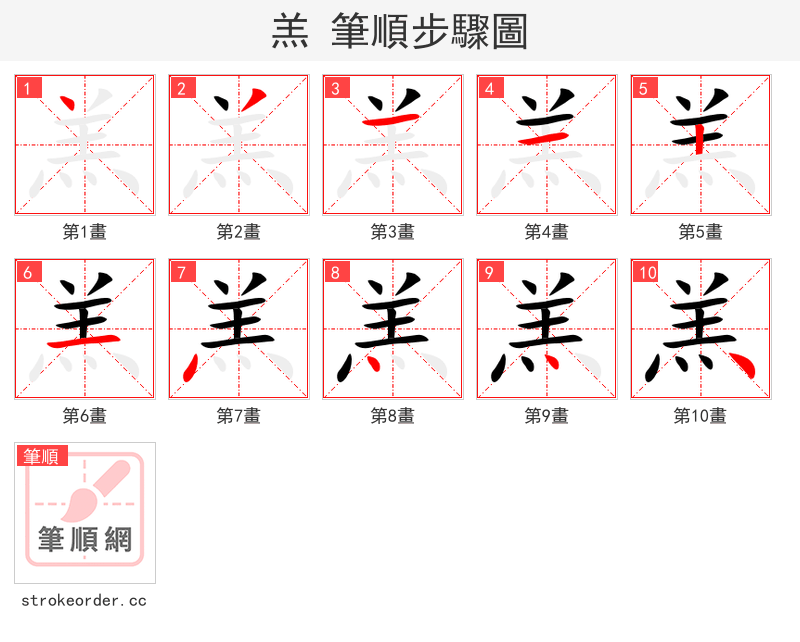 羔 筆順步驟圖

1 第1畫
2 第2畫
3 第3畫
4 第4畫
5 第5畫
6 第6畫
7 第7畫
8 第8畫
9 第9畫
10 第10畫

筆順
筆順網
strokeorder.cc