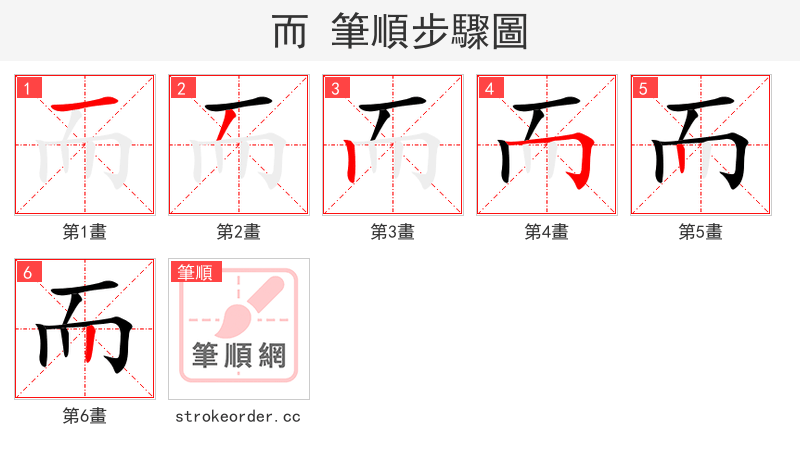 而 筆順步驟圖

1
而
第1畫

2
而
第2畫

3
而
第3畫

4
而
第4畫

5
而
第5畫

6
而
第6畫

筆順
筆順網
strokeorder.cc