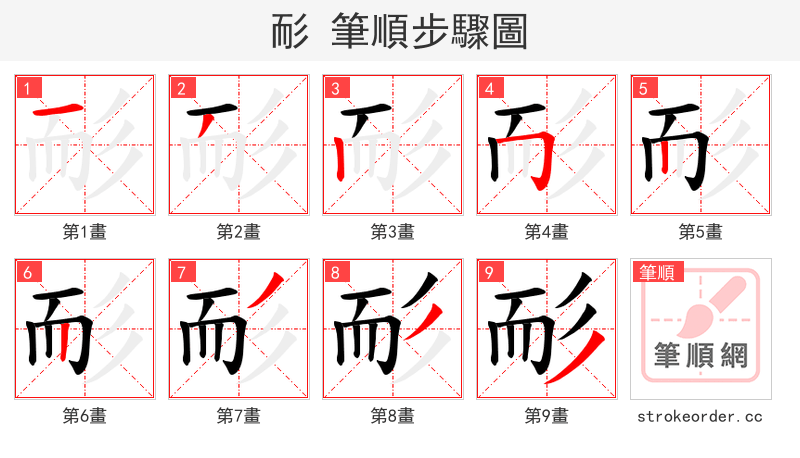 耏 筆順步驟圖

1
第1畫

2
第2畫

3
第3畫

4
第4畫

5
第5畫

6
第6畫

7
第7畫

8
第8畫

9
第9畫

筆順
筆順網
strokeorder.cc