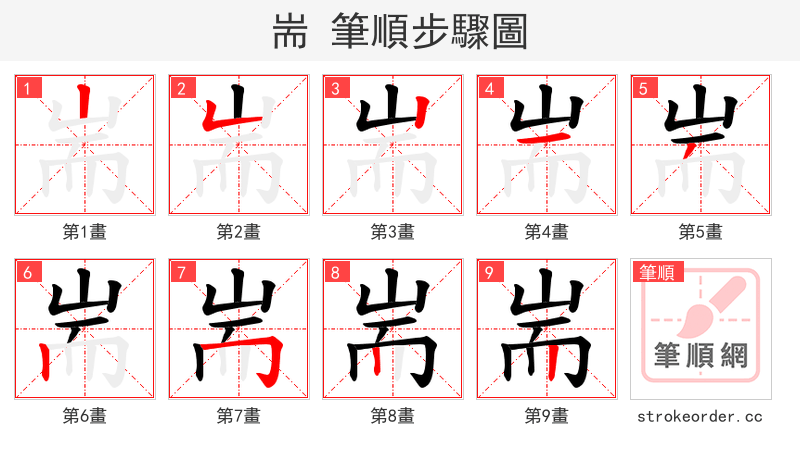 耑 筆順步驟圖

1
第1畫

2
第2畫

3
第3畫

4
第4畫

5
第5畫

6
第6畫

7
第7畫

8
第8畫

9
第9畫

筆順
筆順網
strokeorder.cc