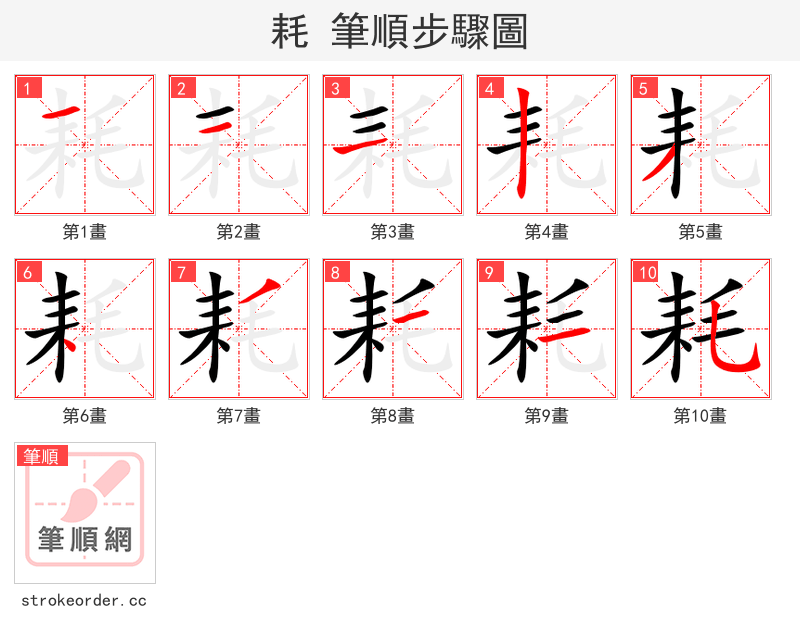 耗 筆順步驟圖

1
第1畫

2
第2畫

3
第3畫

4
第4畫

5
第5畫

6
第6畫

7
第7畫

8
第8畫

9
第9畫

10
第10畫

筆順
筆順網

strokeorder.cc