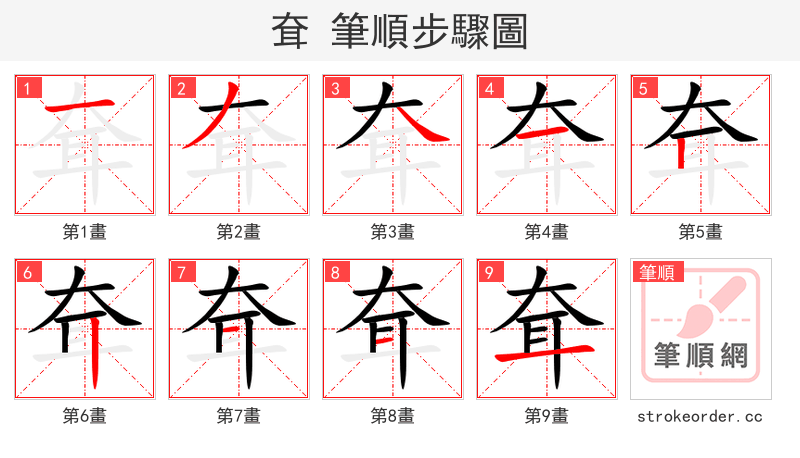 奞 筆順步驟圖

1
第1畫

2
第2畫

3
第3畫

4
第4畫

5
第5畫

6
第6畫

7
第7畫

8
第8畫

9
第9畫

筆順
筆順網
strokeorder.cc