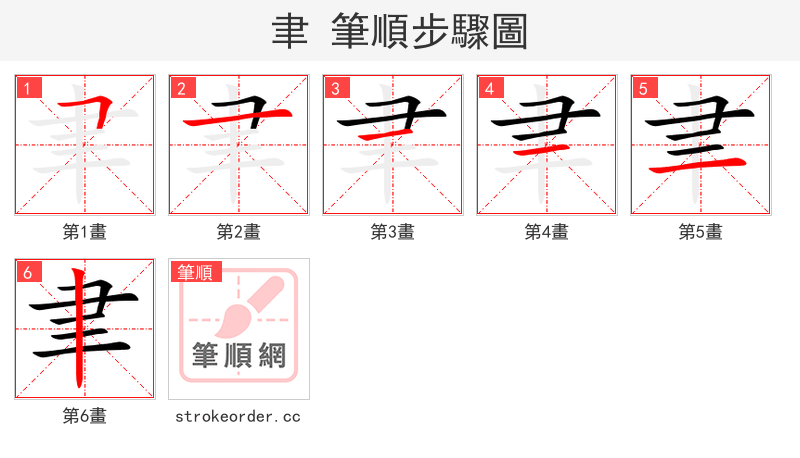 聿 筆順步驟圖

1
第1畫

2
第2畫

3
第3畫

4
第4畫

5
第5畫

6
第6畫

筆順
筆順網
strokeorder.cc