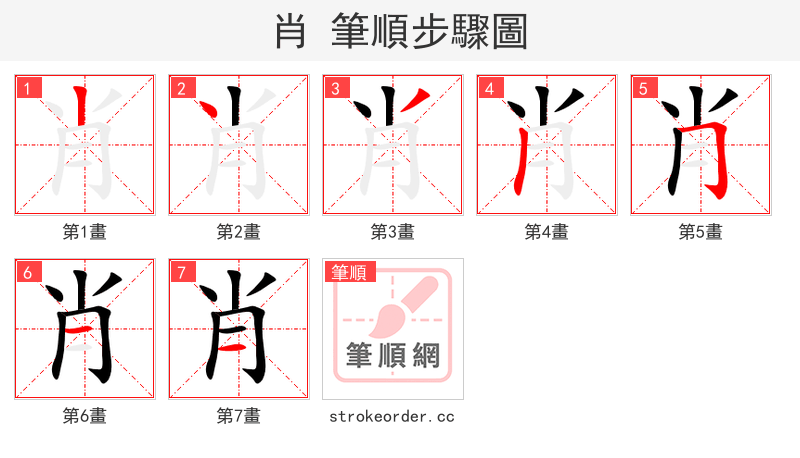 肖 筆順步驟圖

1
肖
第1畫

2
肖
第2畫

3
肖
第3畫

4
肖
第4畫

5
肖
第5畫

6
肖
第6畫

7
肖
第7畫

筆順
筆順網
strokeorder.cc