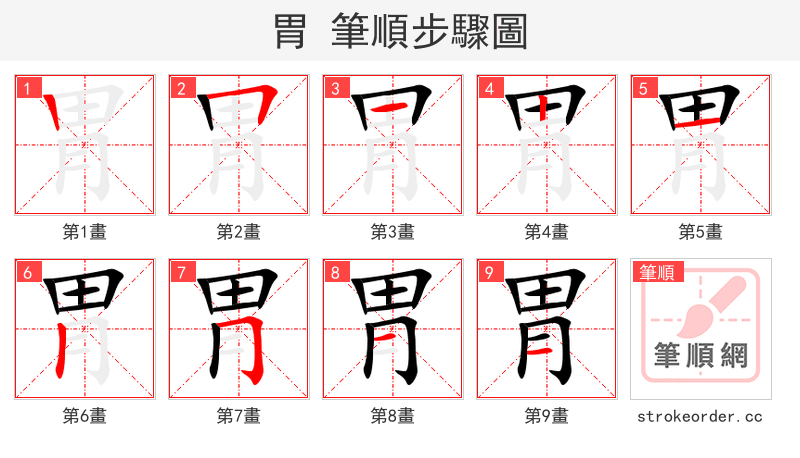 胃 筆順步驟圖

1
胃
第1畫

2
胃
第2畫

3
胃
第3畫

4
胃
第4畫

5
胃
第5畫

6
胃
第6畫

7
胃
第7畫

8
胃
第8畫

9
胃
第9畫

筆順
筆順網
strokeorder.cc