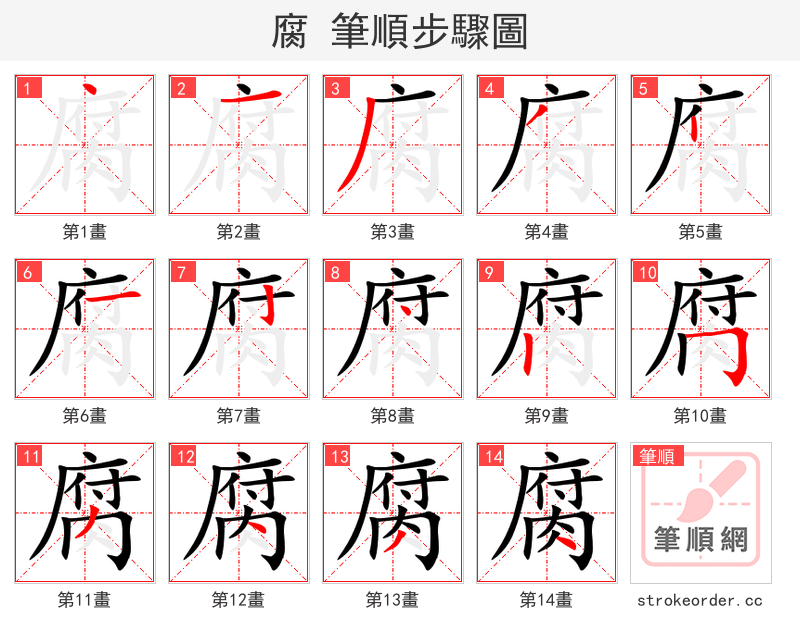 腐 筆順步驟圖

1
第1畫

2
第2畫

3
第3畫

4
第4畫

5
第5畫

6
第6畫

7
第7畫

8
第8畫

9
第9畫

10
第10畫

11
第11畫

12
第12畫

13
第13畫

14
第14畫

筆順
筆順網
strokeorder.cc