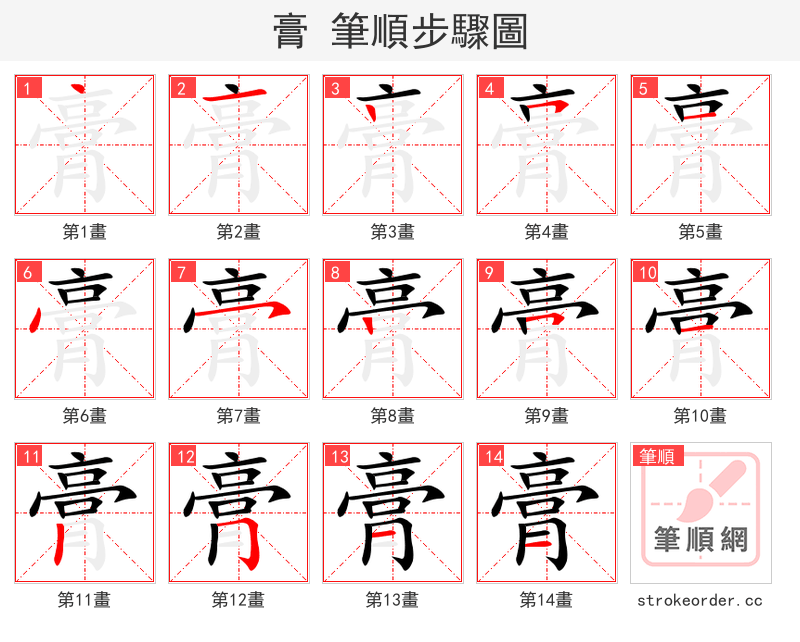 膏 筆順步驟圖

1
第1畫

2
第2畫

3
第3畫

4
第4畫

5
第5畫

6
第6畫

7
第7畫

8
第8畫

9
第9畫

10
第10畫

11
第11畫

12
第12畫

13
第13畫

14
第14畫

筆順
筆順網
strokeorder.cc