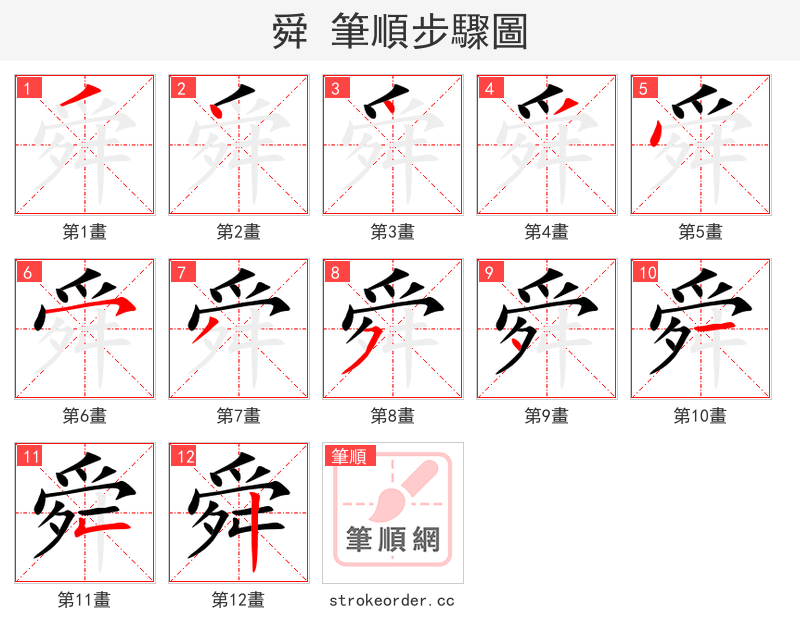 舜 筆順步驟圖

1
第1畫

2
第2畫

3
第3畫

4
第4畫

5
第5畫

6
第6畫

7
第7畫

8
第8畫

9
第9畫

10
第10畫

11
第11畫

12
第12畫

筆順
筆順網
strokeorder.cc