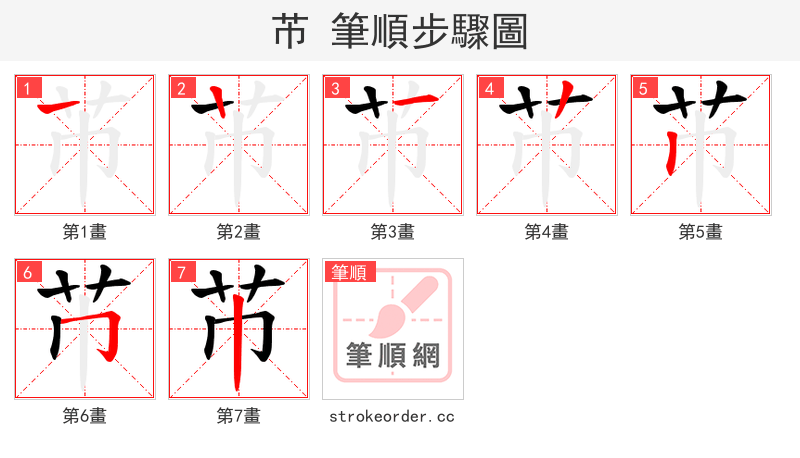 芇 筆順步驟圖

1
芇
第1畫

2
芇
第2畫

3
芇
第3畫

4
芇
第4畫

5
芇
第5畫

6
芇
第6畫

7
芇
第7畫

筆順
筆順網
strokeorder.cc