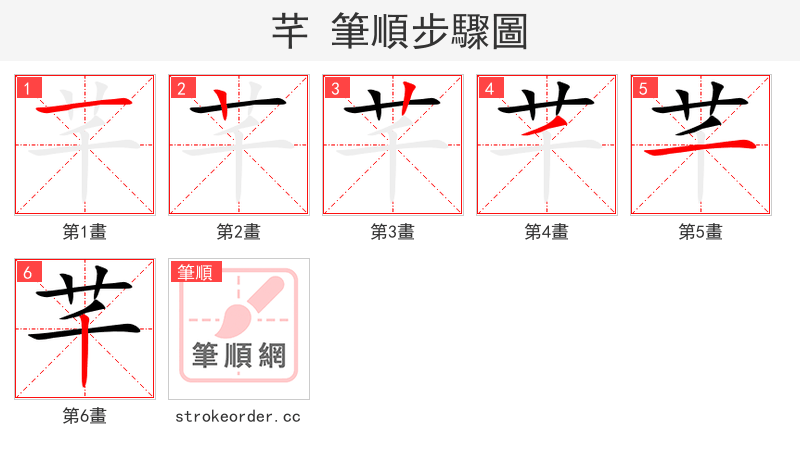 芊 筆順步驟圖

1
第1畫

2
第2畫

3
第3畫

4
第4畫

5
第5畫

6
第6畫

筆順
筆順網
strokeorder.cc