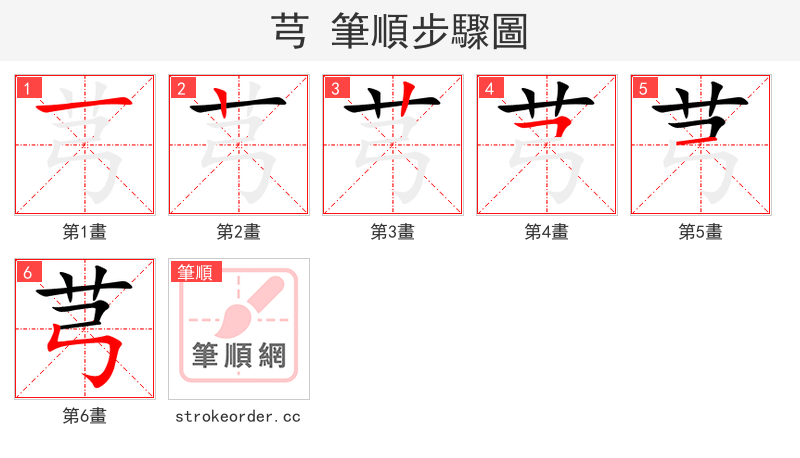 芎 筆順步驟圖

1
第1畫

2
第2畫

3
第3畫

4
第4畫

5
第5畫

6
第6畫

筆順
筆順網
strokeorder.cc