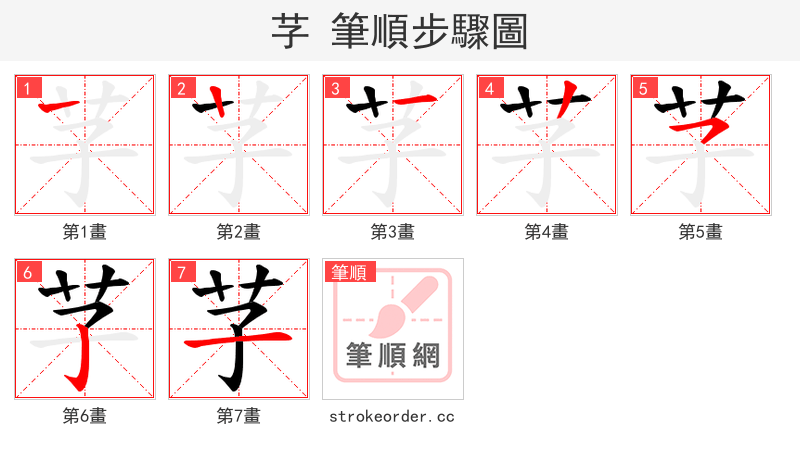 芓 筆順步驟圖

1
第1畫

2
第2畫

3
第3畫

4
第4畫

5
第5畫

6
第6畫

7
第7畫

筆順
筆順網
strokeorder.cc