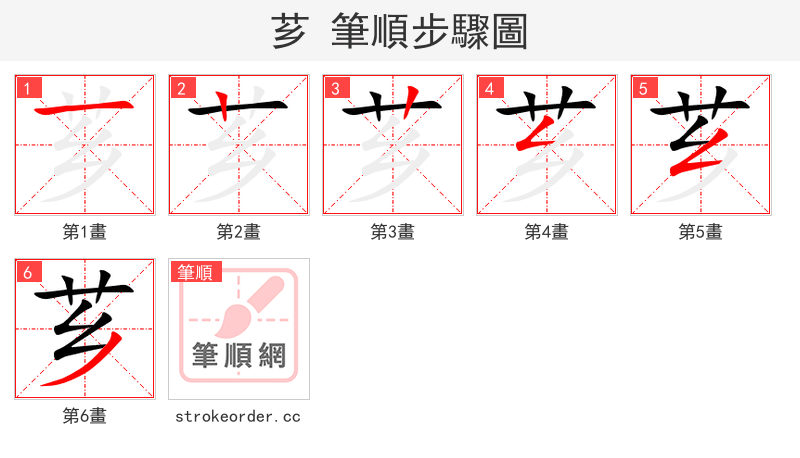 芗 筆順步驟圖

1
第1畫

2
第2畫

3
第3畫

4
第4畫

5
第5畫

6
第6畫

筆順
筆順網
strokeorder.cc