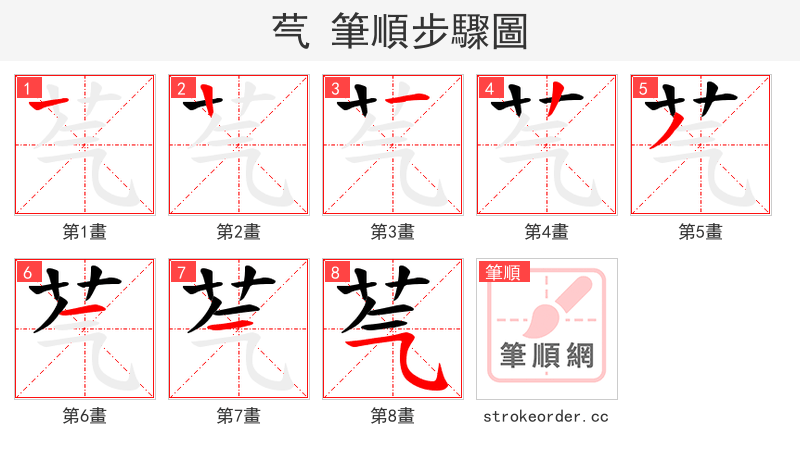 芞 筆順步驟圖

1
第1畫

2
第2畫

3
第3畫

4
第4畫

5
第5畫

6
第6畫

7
第7畫

8
第8畫

筆順
筆順網
strokeorder.cc