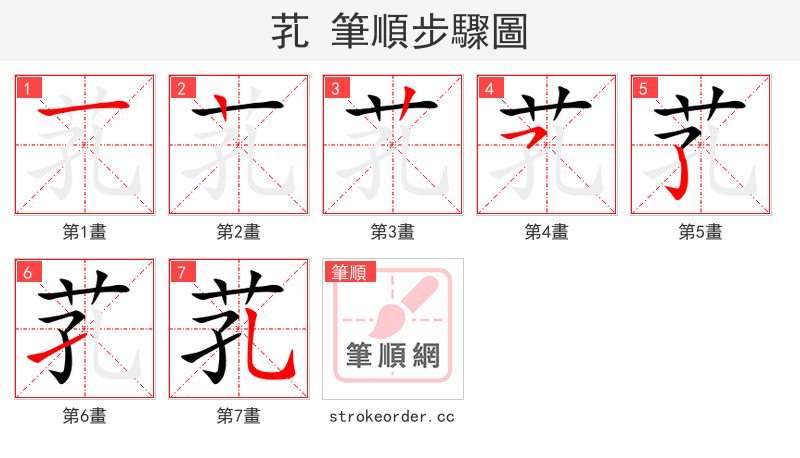 芤 筆順步驟圖

1
第1畫

2
第2畫

3
第3畫

4
第4畫

5
第5畫

6
第6畫

7
第7畫

筆順
筆順網
strokeorder.cc