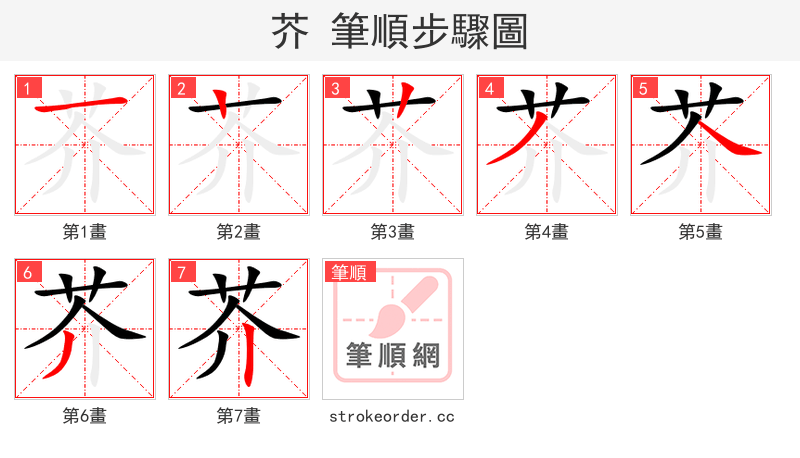 芥 筆順步驟圖

1
第1畫

2
第2畫

3
第3畫

4
第4畫

5
第5畫

6
第6畫

7
第7畫

筆順
筆順網
strokeorder.cc