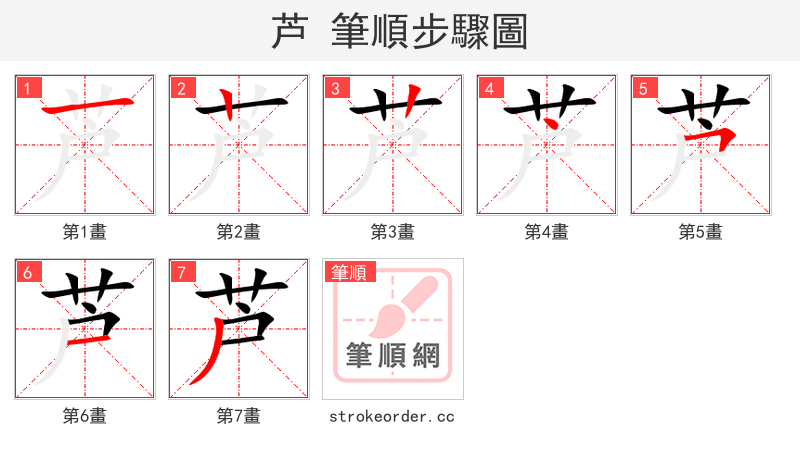 芦 筆順步驟圖

1 芦
第1畫

2 芦
第2畫

3 芦
第3畫

4 芦
第4畫

5 芦
第5畫

6 芦
第6畫

7 芦
第7畫

筆順
筆順網
strokeorder.cc