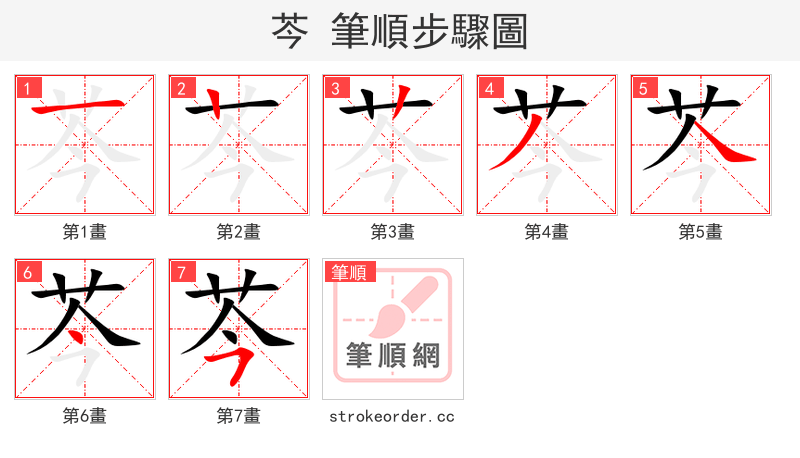 芩 筆順步驟圖

1
第1畫

2
第2畫

3
第3畫

4
第4畫

5
第5畫

6
第6畫

7
第7畫

筆順
筆順網
strokeorder.cc