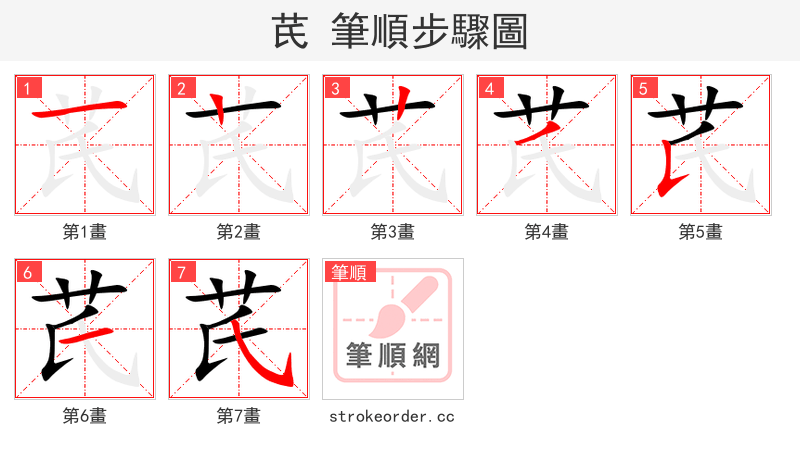 芪 筆順步驟圖

1
第1畫

2
第2畫

3
第3畫

4
第4畫

5
第5畫

6
第6畫

7
第7畫

筆順
筆順網
strokeorder.cc