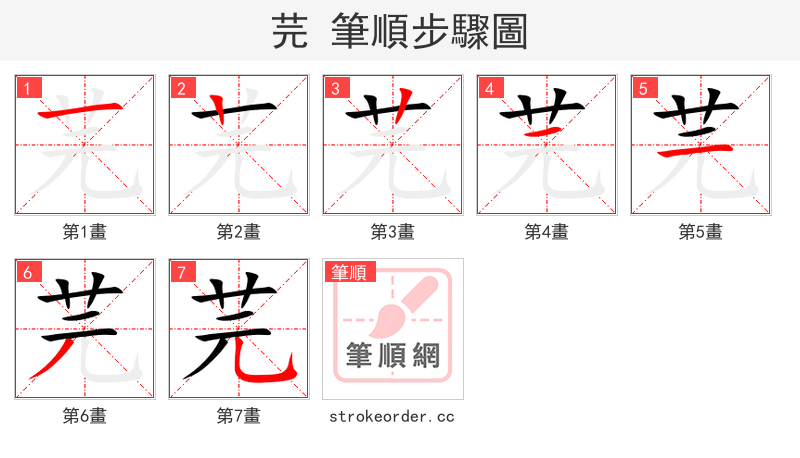 芫 筆順步驟圖

1
第1畫

2
第2畫

3
第3畫

4
第4畫

5
第5畫

6
第6畫

7
第7畫

筆順
筆順網
strokeorder.cc