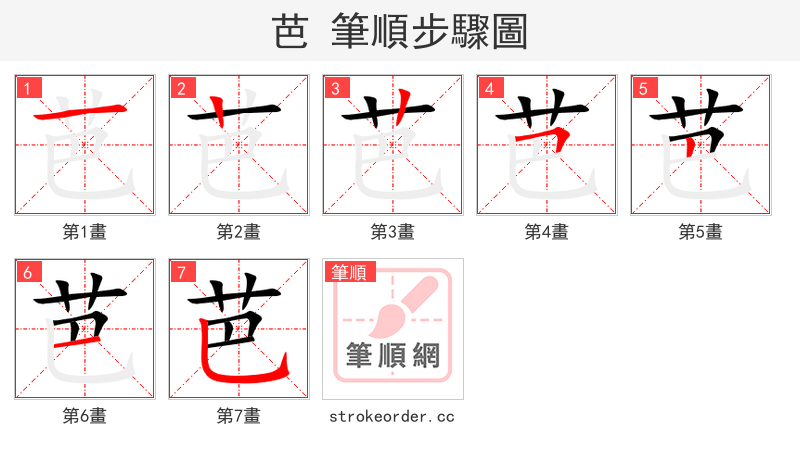 芭 筆順步驟圖

1
第1畫

2
第2畫

3
第3畫

4
第4畫

5
第5畫

6
第6畫

7
第7畫

筆順
筆順網
strokeorder.cc