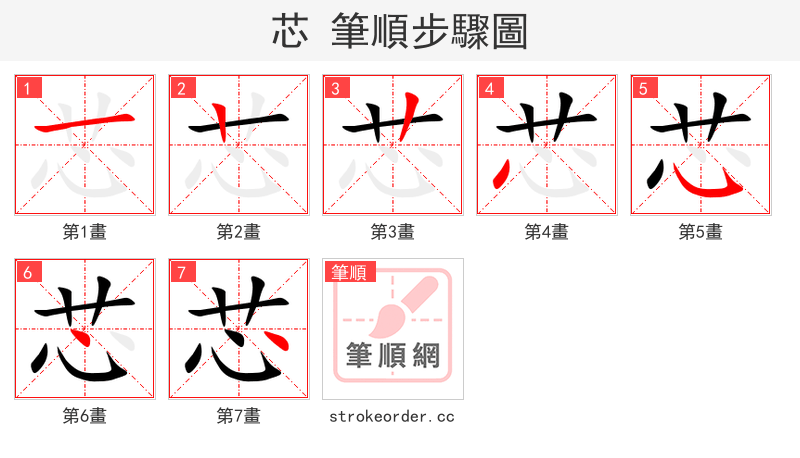 芯 筆順步驟圖

1
第1畫

2
第2畫

3
第3畫

4
第4畫

5
第5畫

6
第6畫

7
第7畫

筆順
筆順網
strokeorder.cc