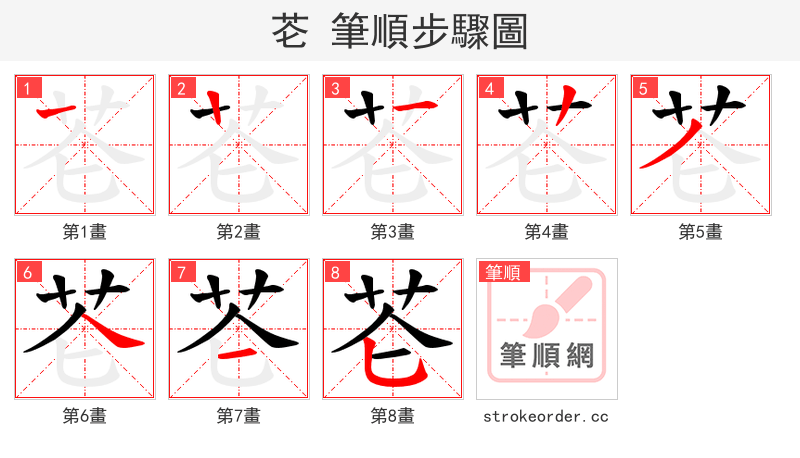 苍 筆順步驟圖

1
第1畫

2
第2畫

3
第3畫

4
第4畫

5
第5畫

6
第6畫

7
第7畫

8
第8畫

筆順
筆順網
strokeorder.cc