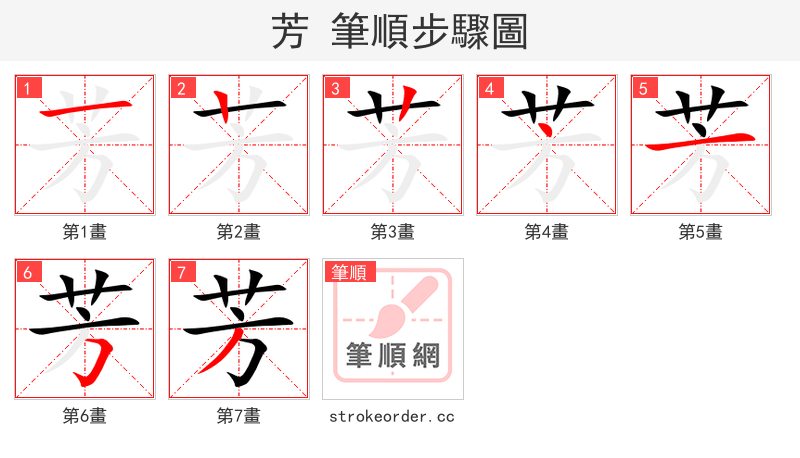 芳 筆順步驟圖

1 第1畫

2 第2畫

3 第3畫

4 第4畫

5 第5畫

6 第6畫

7 第7畫

筆順 筆順網

strokeorder.cc