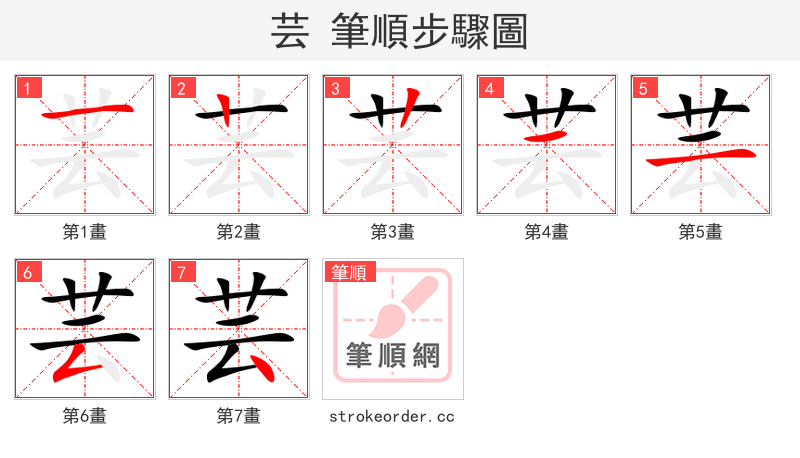 芸 筆順步驟圖

1
第1畫

2
第2畫

3
第3畫

4
第4畫

5
第5畫

6
第6畫

7
第7畫

筆順
筆順網
strokeorder.cc