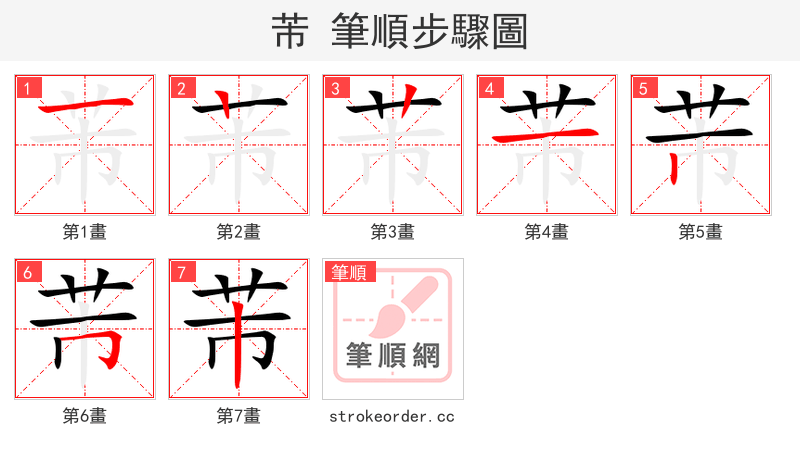 芇 筆順步驟圖

1 第1畫
2 第2畫
3 第3畫
4 第4畫
5 第5畫
6 第6畫
7 第7畫

筆順
筆順網
strokeorder.cc