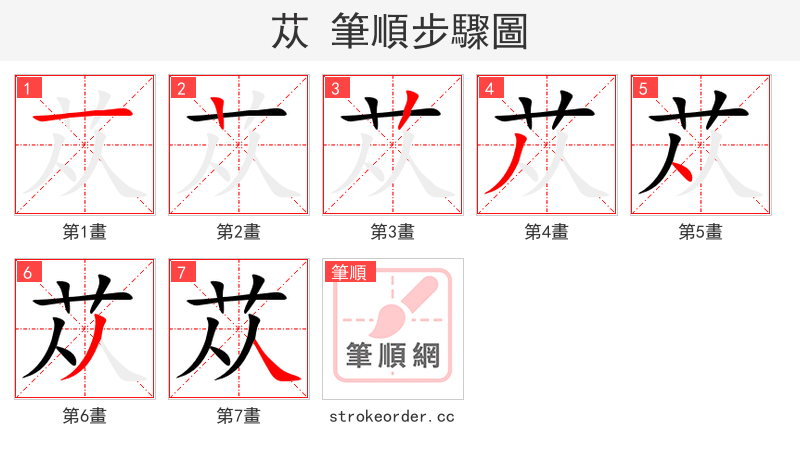 苁 筆順步驟圖

1
第1畫

2
第2畫

3
第3畫

4
第4畫

5
第5畫

6
第6畫

7
第7畫

筆順
筆順網
strokeorder.cc