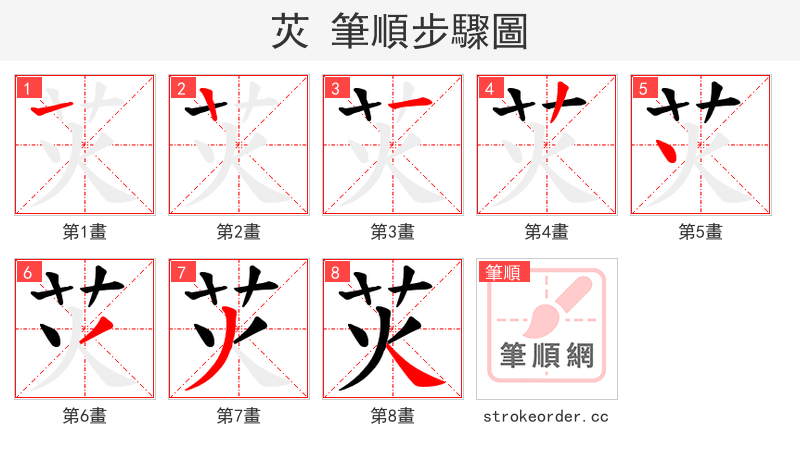 苂 筆順步驟圖

1
第1畫

2
第2畫

3
第3畫

4
第4畫

5
第5畫

6
第6畫

7
第7畫

8
第8畫

筆順
筆順網
strokeorder.cc