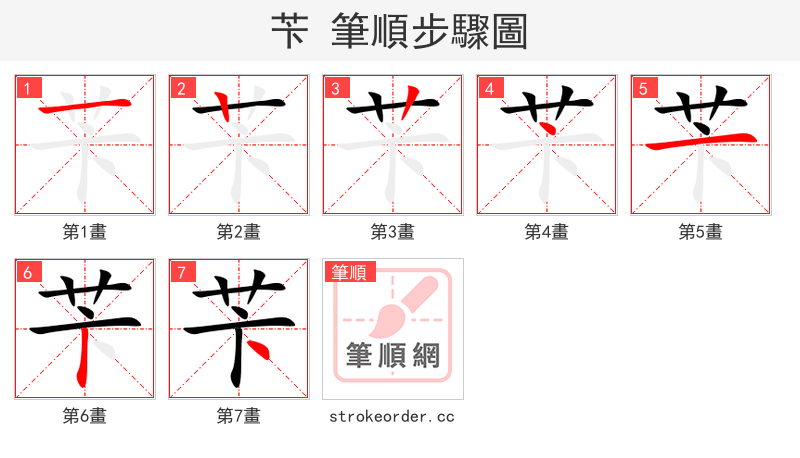 芐 筆順步驟圖

1
第1畫

2
第2畫

3
第3畫

4
第4畫

5
第5畫

6
第6畫

7
第7畫

筆順
筆順網
strokeorder.cc