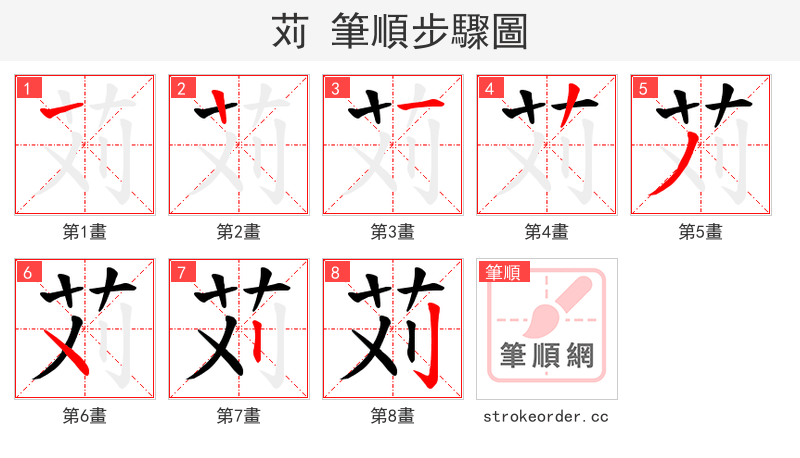 苅 筆順步驟圖

1
第1畫

2
第2畫

3
第3畫

4
第4畫

5
第5畫

6
第6畫

7
第7畫

8
第8畫

筆順
筆順網
strokeorder.cc