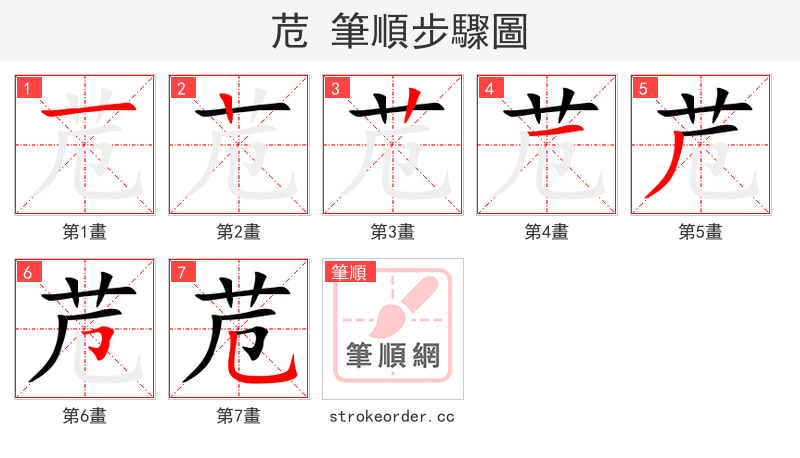 苊 筆順步驟圖

1
苊
第1畫

2
苊
第2畫

3
苊
第3畫

4
苊
第4畫

5
苊
第5畫

6
苊
第6畫

7
苊
第7畫

筆順
筆順網
strokeorder.cc