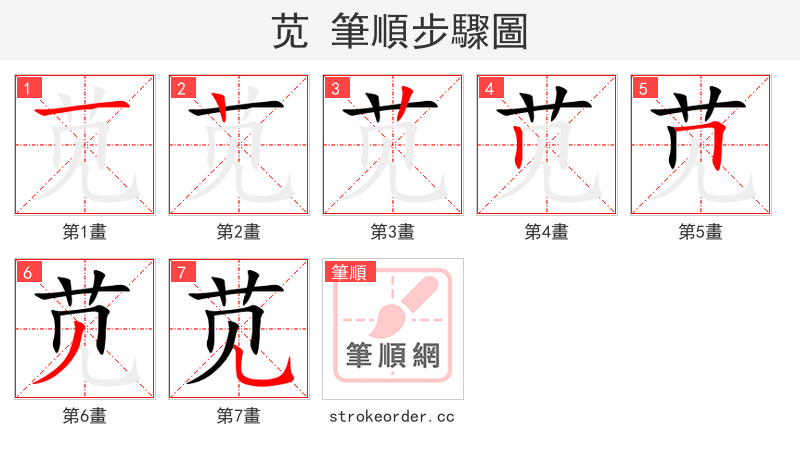 苋 筆順步驟圖

1
第1畫

2
第2畫

3
第3畫

4
第4畫

5
第5畫

6
第6畫

7
第7畫

筆順
筆順網
strokeorder.cc