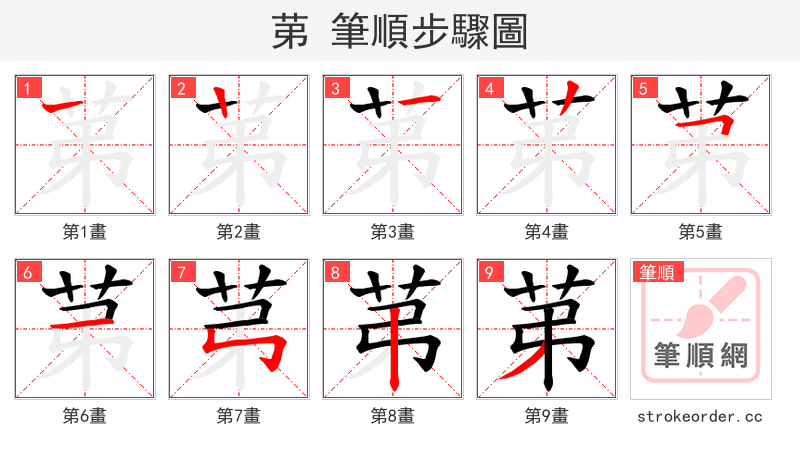 苐 筆順步驟圖

1
第1畫

2
第2畫

3
第3畫

4
第4畫

5
第5畫

6
第6畫

7
第7畫

8
第8畫

9
第9畫

筆順
筆順網
strokeorder.cc